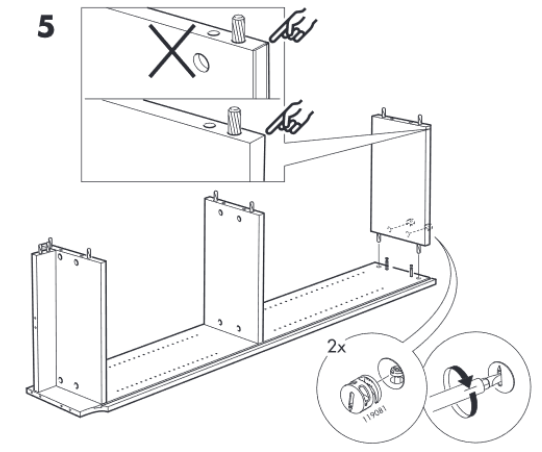 5

2x

119081