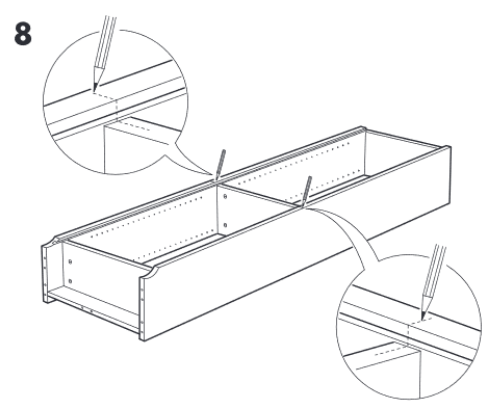 8