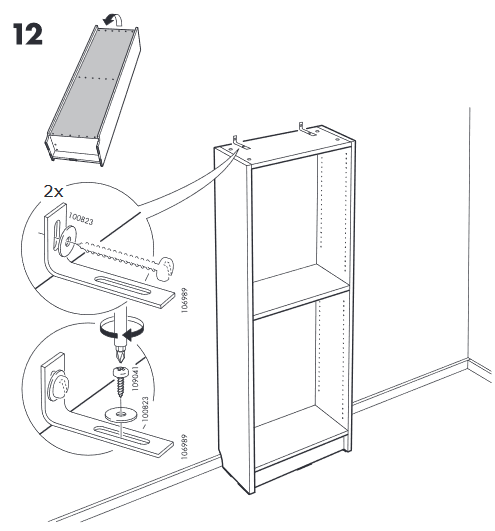 12

2x

100823

106989

109041

100823

106989